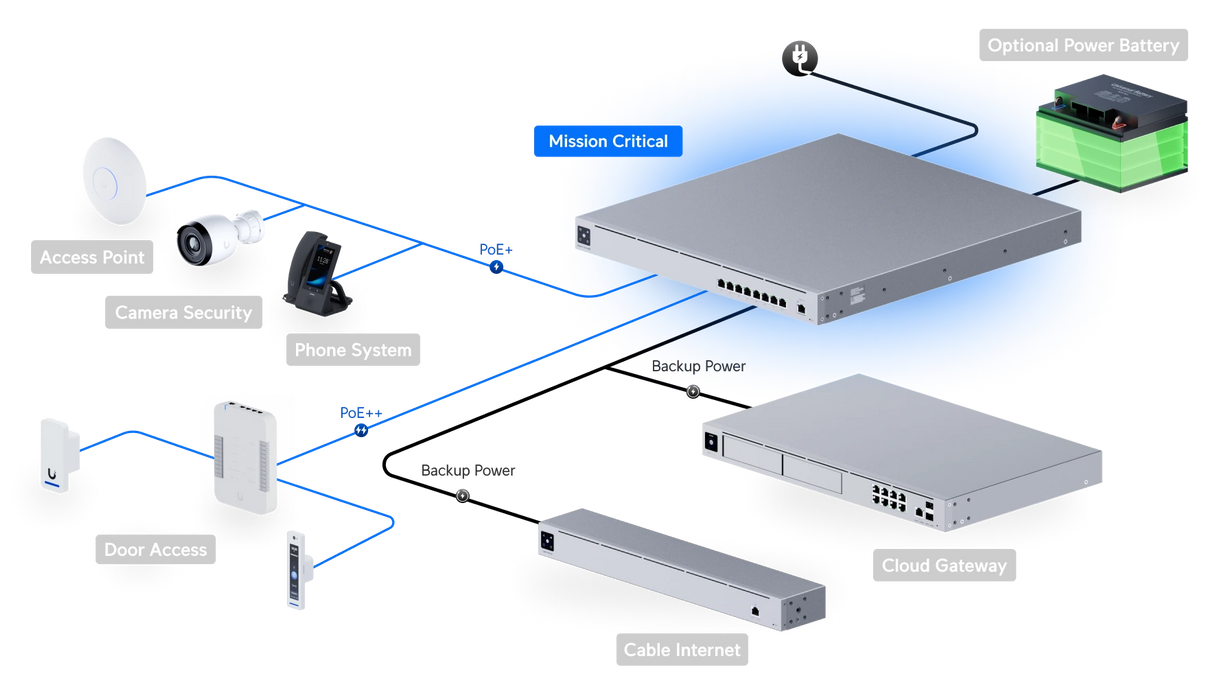 Optional Power Battery

Mission Critical

Access Point

Camera Security

Phone System

PoE+

PoE++

Backup Power

Backup Power

Door Access

Cloud Gateway

Cable Internet